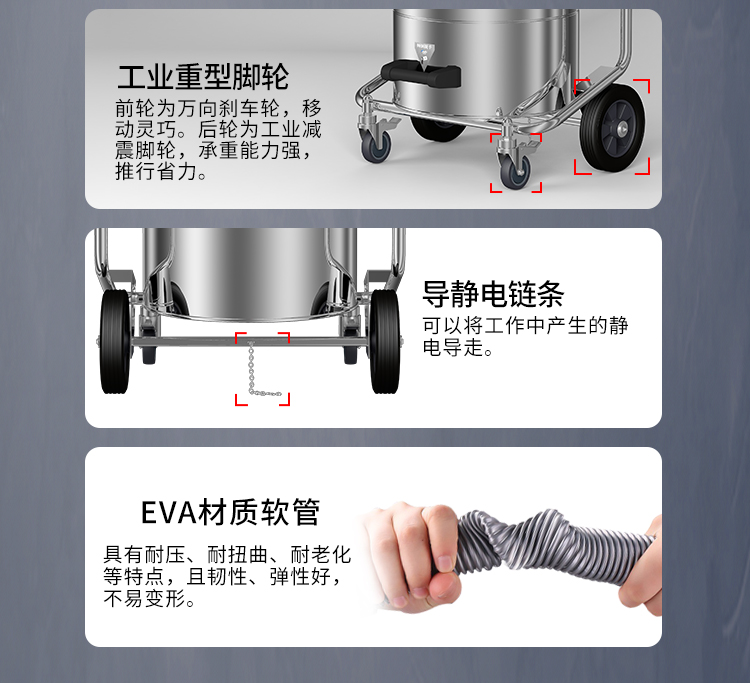 工业重型脚轮

前轮为万向刹车轮，移动灵巧。后轮为工业减震脚轮，承重能力强，推行省力。

导静电链条

可以将工作中产生的静电导走。

EVA材质软管

具有耐压、耐扭曲、耐老化等特点，且韧性、弹性好，不易变形。